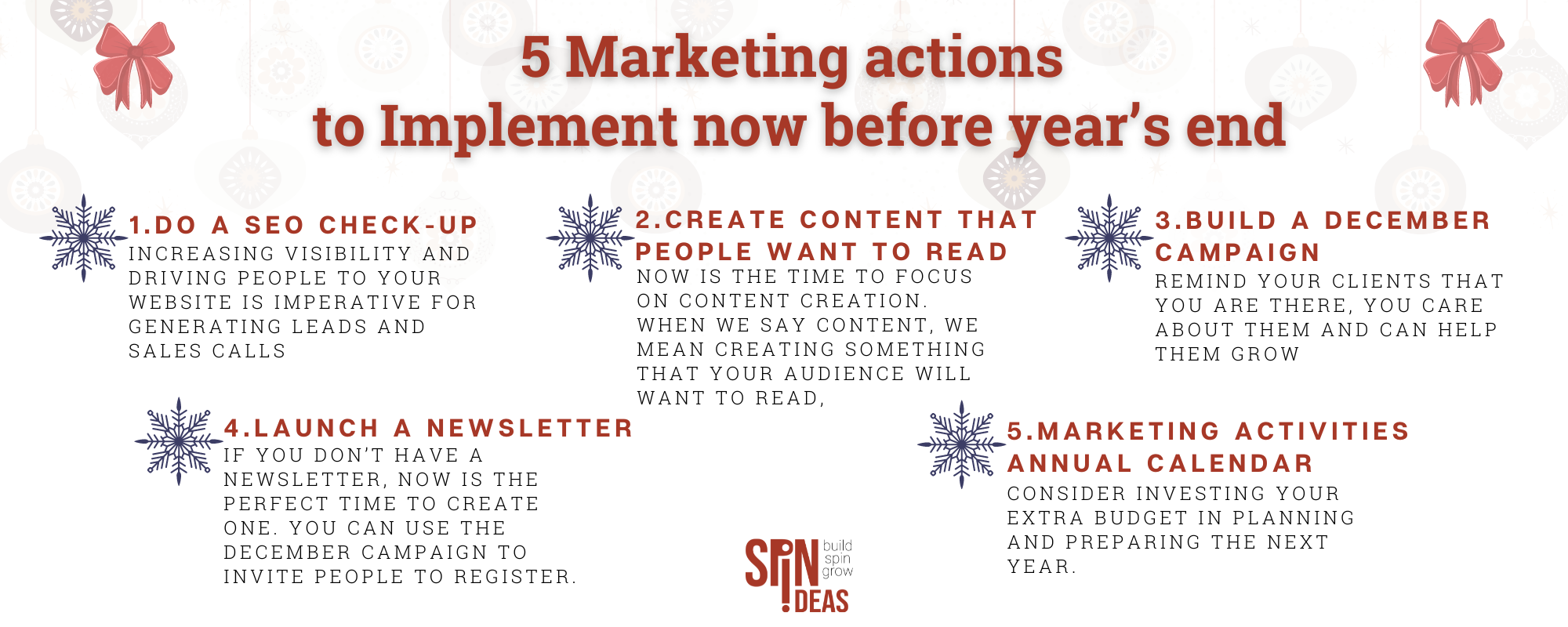 5 Marketing actions
to Implement now before year's end

1.DO A SEO CHECK-UP
INCREASING VISIBILITY AND DRIVING PEOPLE TO YOUR WEBSITE IS IMPERATIVE FOR GENERATING LEADS AND SALES CALLS

2.CREATE CONTENT THAT PEOPLE WANT TO READ
NOW IS THE TIME TO FOCUS ON CONTENT CREATION. WHEN WE SAY CONTENT, WE MEAN CREATING SOMETHING THAT YOUR AUDIENCE WILL WANT TO READ,

3.BUILD A DECEMBER CAMPAIGN
REMIND YOUR CLIENTS THAT YOU ARE THERE, YOU CARE ABOUT THEM AND CAN HELP THEM GROW

4.LAUNCH A NEWSLETTER
IF YOU DON'T HAVE A NEWSLETTER, NOW IS THE PERFECT TIME TO CREATE ONE. YOU CAN USE THE DECEMBER CAMPAIGN TO INVITE PEOPLE TO REGISTER.

5.MARKETING ACTIVITIES ANNUAL CALENDAR
CONSIDER INVESTING YOUR EXTRA BUDGET IN PLANNING AND PREPARING THE NEXT YEAR.

SPIN !DEAS build spin grow