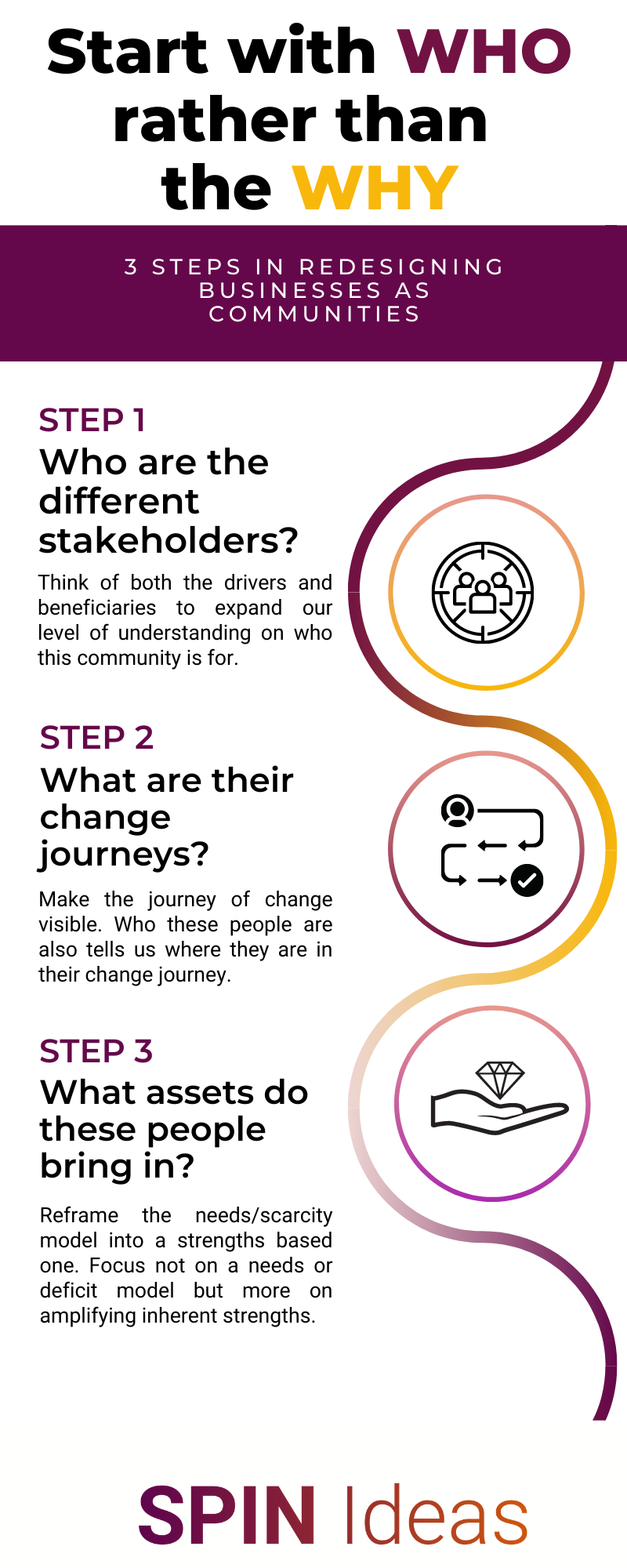 Start with WHO rather than the WHY

3 STEPS IN REDESIGNING BUSINESSES AS COMMUNITIES

STEP 1
Who are the different stakeholders?

Think of both the drivers and beneficiaries to expand our level of understanding on who this community is for.

STEP 2
What are their change journeys?

Make the journey of change visible. Who these people are also tells us where they are in their change journey.

STEP 3
What assets do these people bring in?

Reframe the needs/scarcity model into a strengths based one. Focus not on a needs or deficit model but more on amplifying inherent strengths.

SPIN Ideas